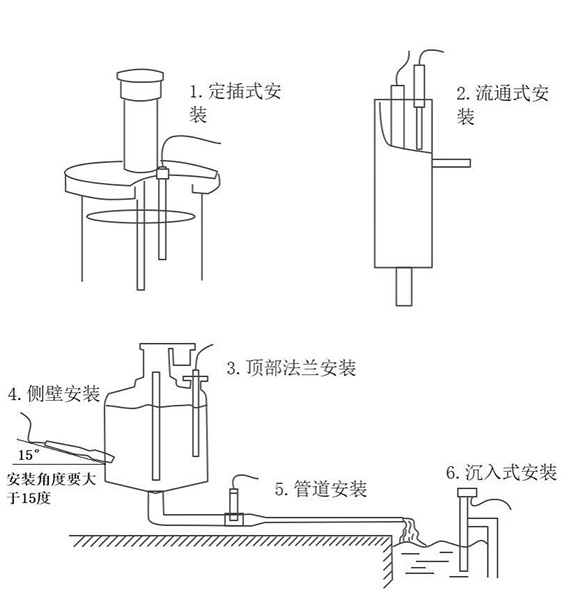 1. 定插式安装

2. 流通式安装

3. 顶部法兰安装

4. 侧壁安装

15°

安装角度要大于15度

5. 管道安装

6. 沉入式安装